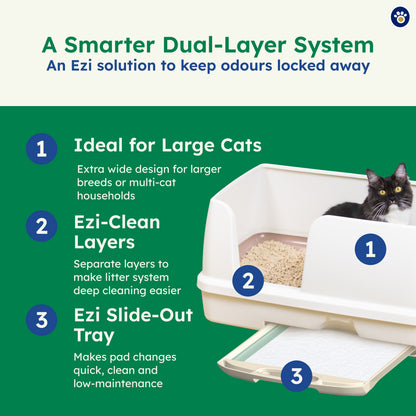 A Smarter Dual-Layer System
An Ezi solution to keep odours locked away

1 Ideal for Large Cats
Extra wide design for larger breeds or multi-cat households

2 Ezi-Clean Layers
Separate layers to make litter system deep cleaning easier

3 Ezi Slide-Out Tray
Makes pad changes quick, clean and low-maintenance

1

2

3